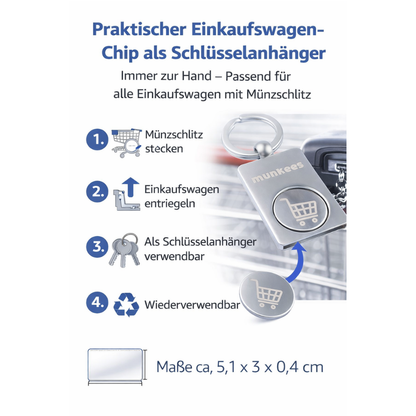 Praktischer Einkaufswagen-Chip als Schlüsselanhänger

Immer zur Hand – Passend für alle Einkaufswagen mit Münzschlitz

1. Münzschlitz stecken

2. Einkaufswagen entriegeln

3. Als Schlüsselanhänger verwendbar

4. Wiederverwendbar

munkees

Maße ca, 5,1 x 3 x 0,4 cm