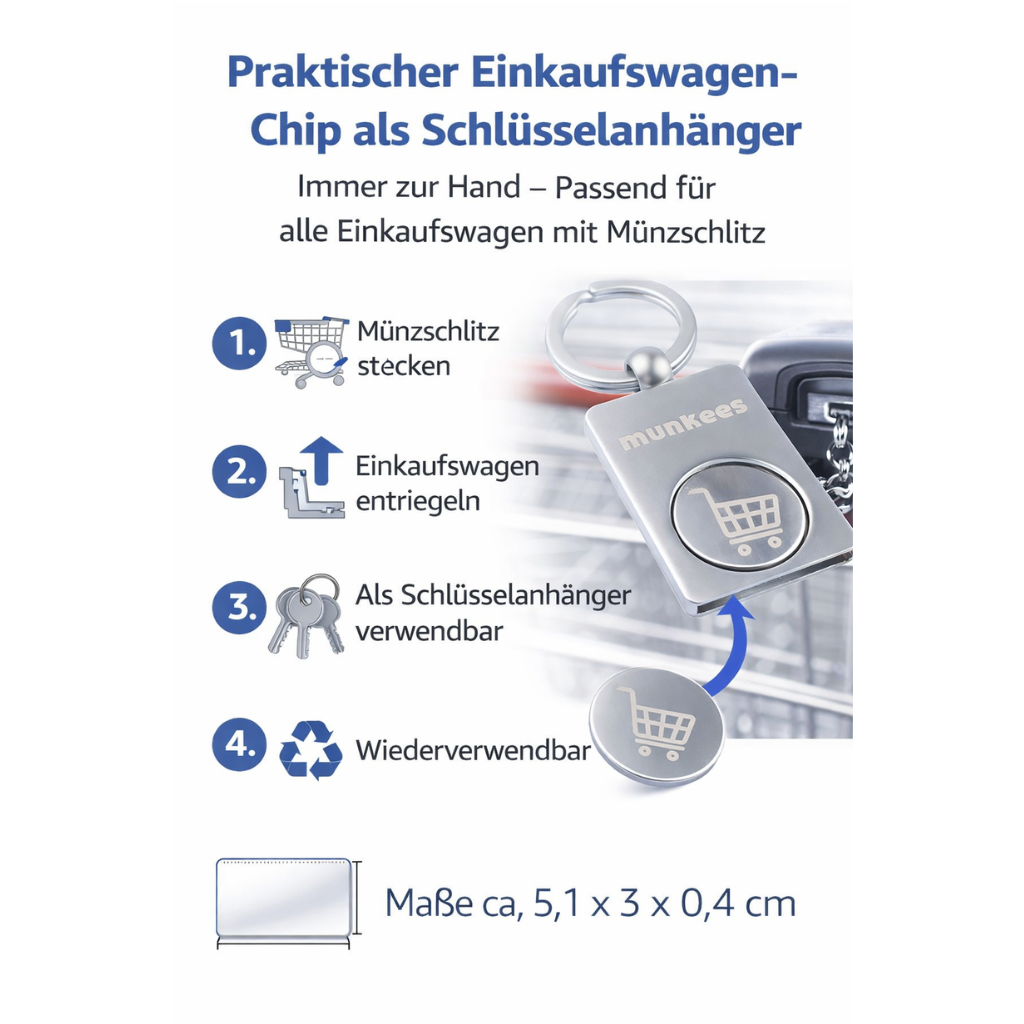 Praktischer Einkaufswagen-Chip als Schlüsselanhänger

Immer zur Hand – Passend für alle Einkaufswagen mit Münzschlitz

1. Münzschlitz stecken

2. Einkaufswagen entriegeln

3. Als Schlüsselanhänger verwendbar

4. Wiederverwendbar

munkees

Maße ca, 5,1 x 3 x 0,4 cm